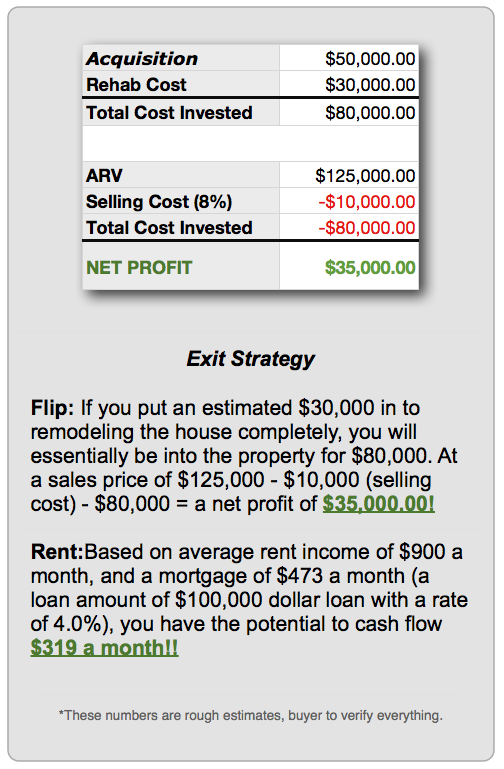 | Acquisition | $50,000.00 |
|---|---|
| Rehab Cost | $30,000.00 |
| Total Cost Invested | $80,000.00 |
| | |
| ARV | $125,000.00 |
| Selling Cost (8%) | -$10,000.00 |
| Total Cost Invested | -$80,000.00 |
| NET PROFIT | $35,000.00 |

Exit Strategy

Flip: If you put an estimated $30,000 in to remodeling the house completely, you will essentially be into the property for $80,000. At a sales price of $125,000 - $10,000 (selling cost) - $80,000 = a net profit of $35,000.00!

Rent:Based on average rent income of $900 a month, and a mortgage of $473 a month (a loan amount of $100,000 dollar loan with a rate of 4.0%), you have the potential to cash flow $319 a month!!

*These numbers are rough estimates, buyer to verify everything.